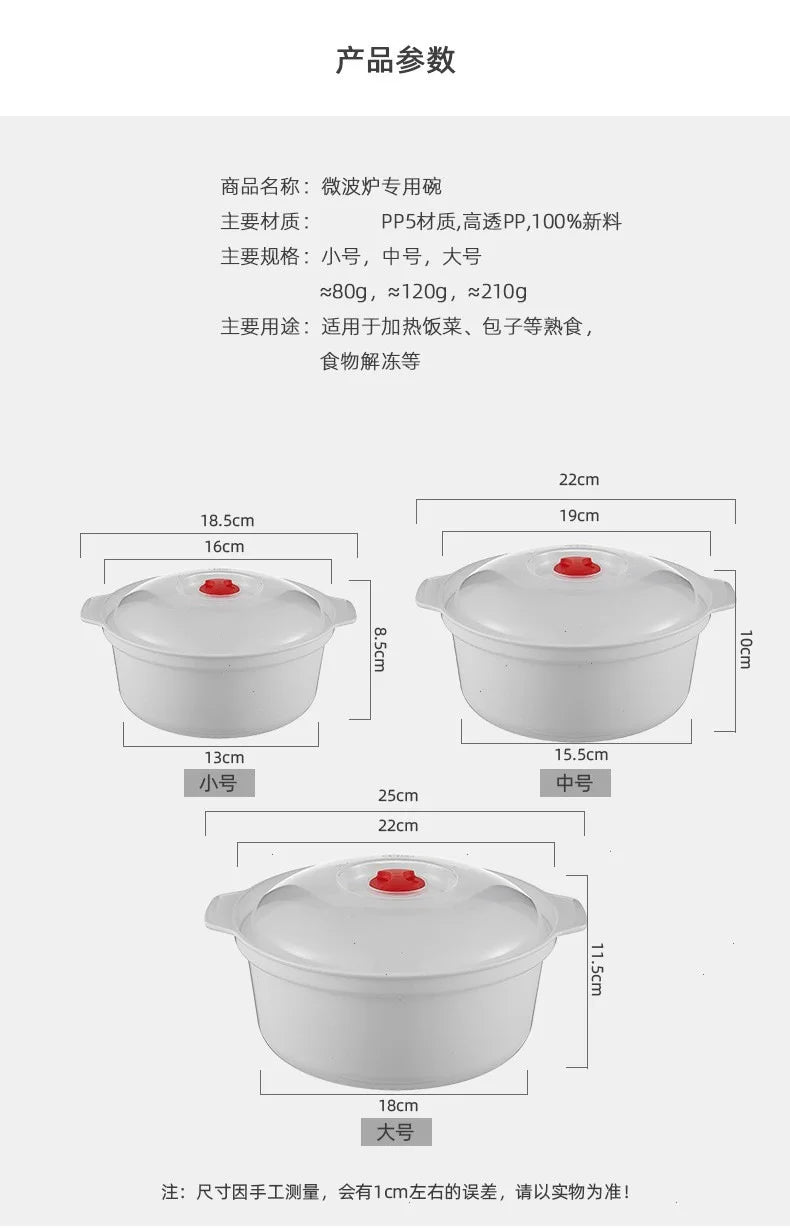 产品参数

商品名称：微波炉专用碗
主要材质：PP5材质,高透PP,100%新料
主要规格：小号，中号，大号
≈80g，≈120g，≈210g
主要用途：适用于加热饭菜、包子等熟食，食物解冻等

18.5cm
16cm
8.5cm
13cm
小号

22cm
19cm
10cm
15.5cm
中号

25cm
22cm
11.5cm
18cm
大号

注：尺寸因手工测量，会有1cm左右的误差，请以实物为准！