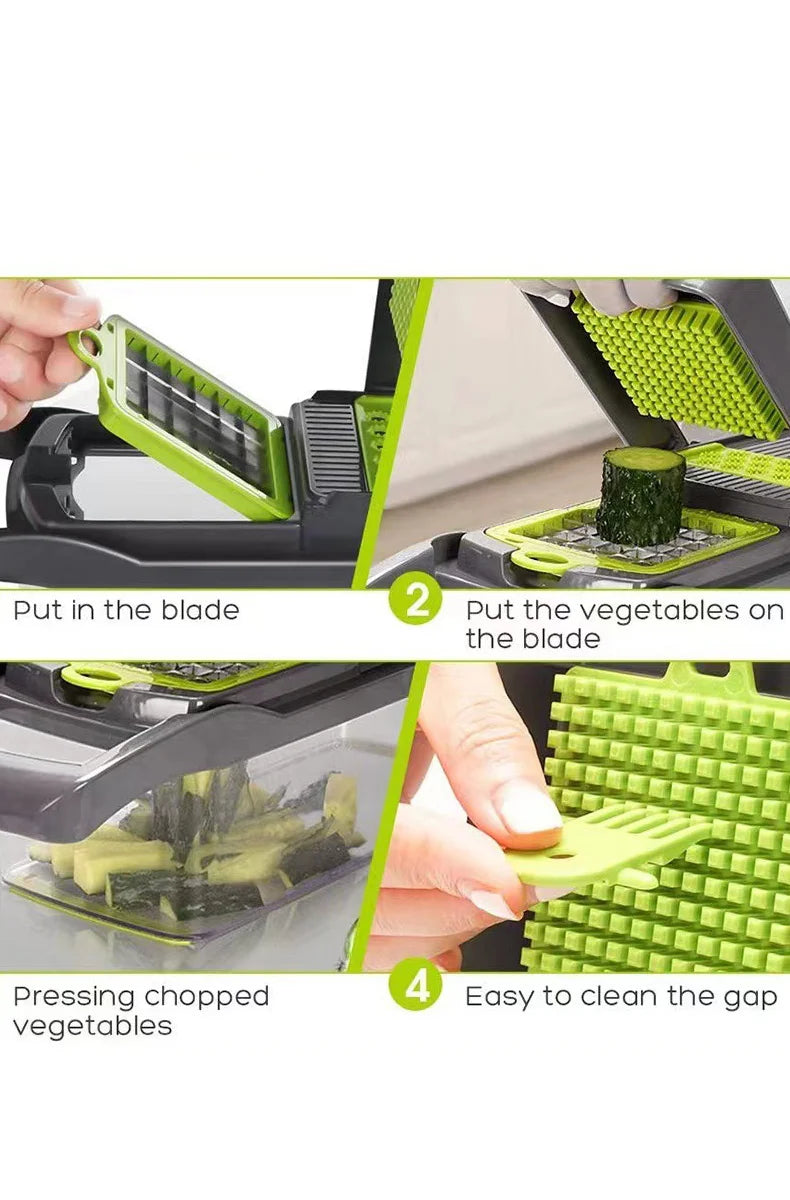 Put in the blade

2 Put the vegetables on the blade

Pressing chopped vegetables

4 Easy to clean the gap