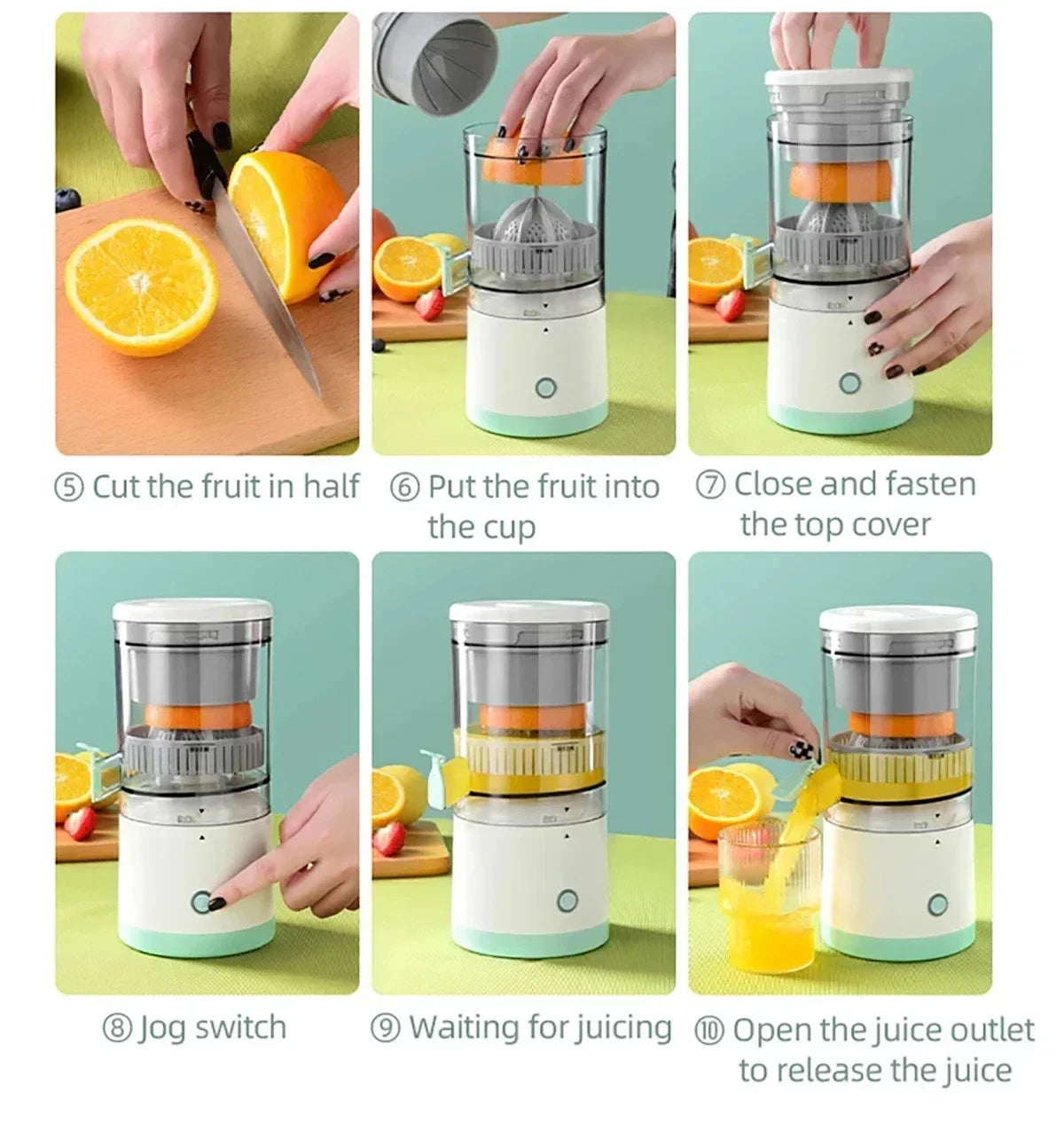 ⑤ Cut the fruit in half

⑥ Put the fruit into the cup

⑦ Close and fasten the top cover

⑧ Jog switch

⑨ Waiting for juicing

⑩ Open the juice outlet to release the juice